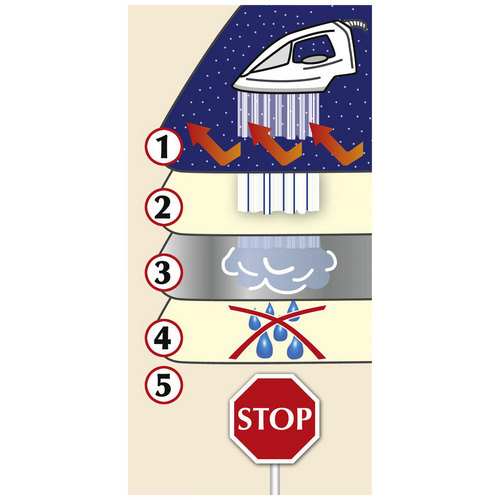 1
2
3
4
5
STOP