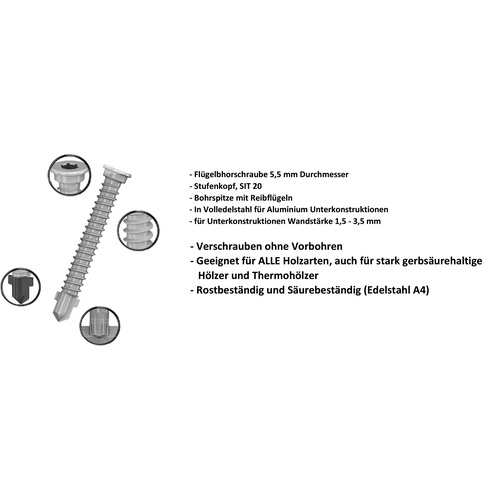 - Flügelbhorschraube 5,5 mm Durchmesser
- Stufenkopf, SIT 20
- Bohrspitze mit Reibflügeln
- In Volledelstahl für Aluminium Unterkonstruktionen
- für Unterkonstruktionen Wandstärke 1,5 - 3,5 mm

- Verschrauben ohne Vorbohren
- Geeignet für ALLE Holzarten, auch für stark gerbsäurehaltige Hölzer und Thermohölzer
- Rostbeständig und Säurebeständig (Edelstahl A4)