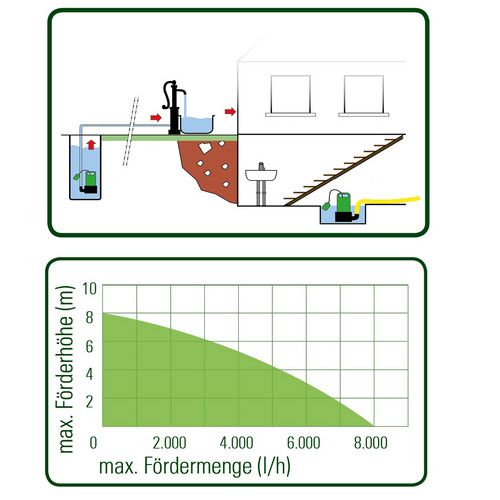 max. Förderhöhe (m)

10
8
6
4
2
0

2.000
4.000
6.000
8.000

max. Fördermenge (l/h)