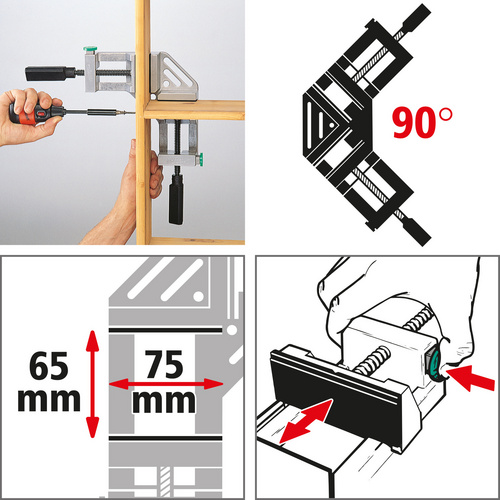 90°

65
mm

75
mm