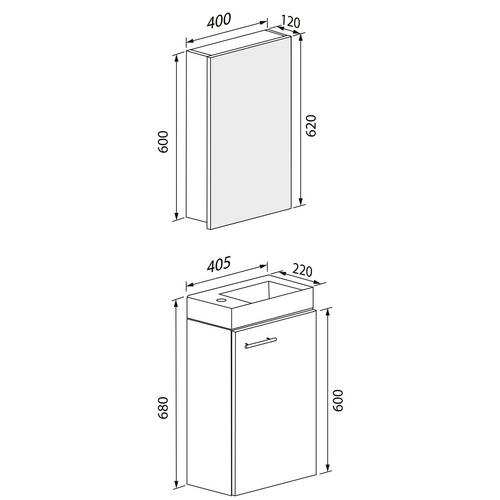 400
120
600
620
405
220
680
600