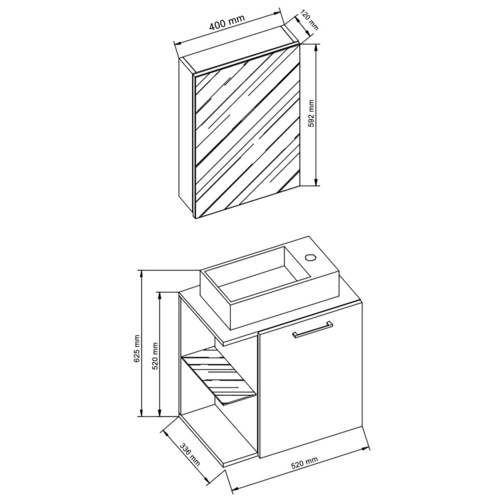 400 mm
120 mm
592 mm
625 mm
520 mm
336 mm
520 mm