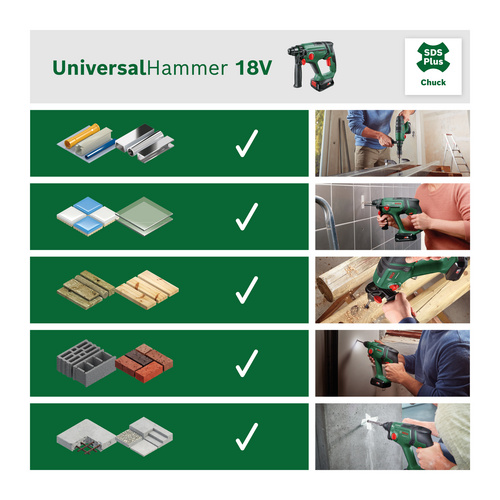 UniversalHammer 18V

SDS Plus
Chuck

✓

✓

✓

✓

✓